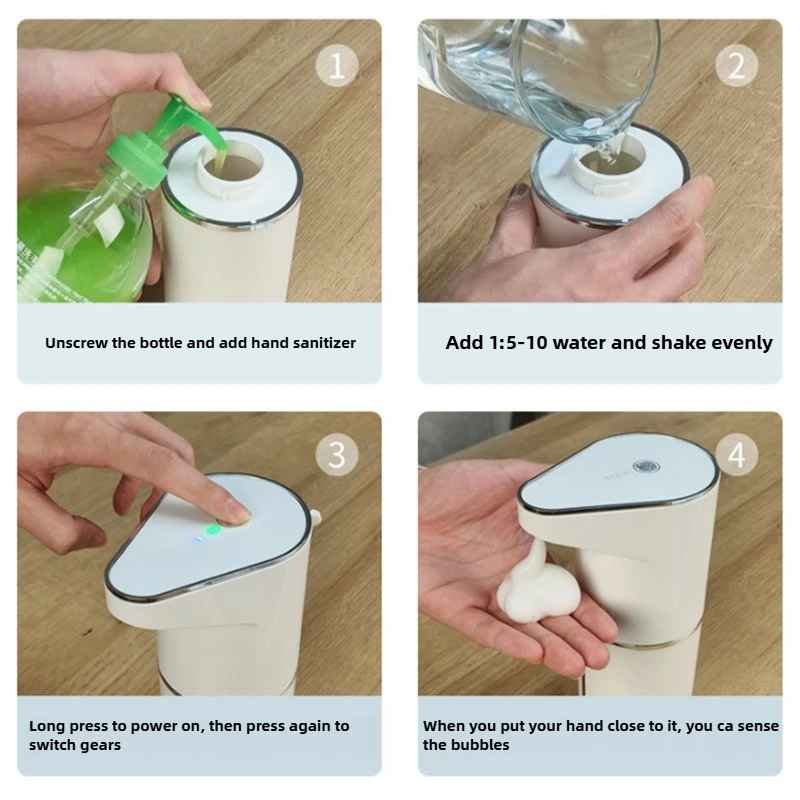 1

Unscrew the bottle and add hand sanitizer

2

Add 1:5-10 water and shake evenly

3

Long press to power on, then press again to switch gears

4

When you put your hand close to it, you ca sense the bubbles