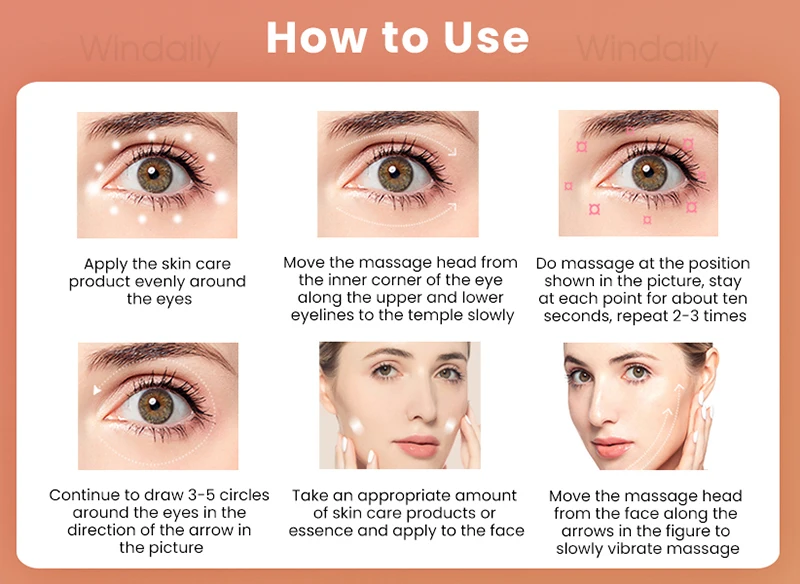 Windaily How to Use Windaily

Apply the skin care product evenly around the eyes

Move the massage head from the inner corner of the eye along the upper and lower eyelines to the temple slowly

Do massage at the position shown in the picture, stay at each point for about ten seconds, repeat 2-3 times

Continue to draw 3-5 circles around the eyes in the direction of the arrow in the picture

Take an appropriate amount of skin care products or essence and apply to the face

Move the massage head from the face along the arrows in the figure to slowly vibrate massage